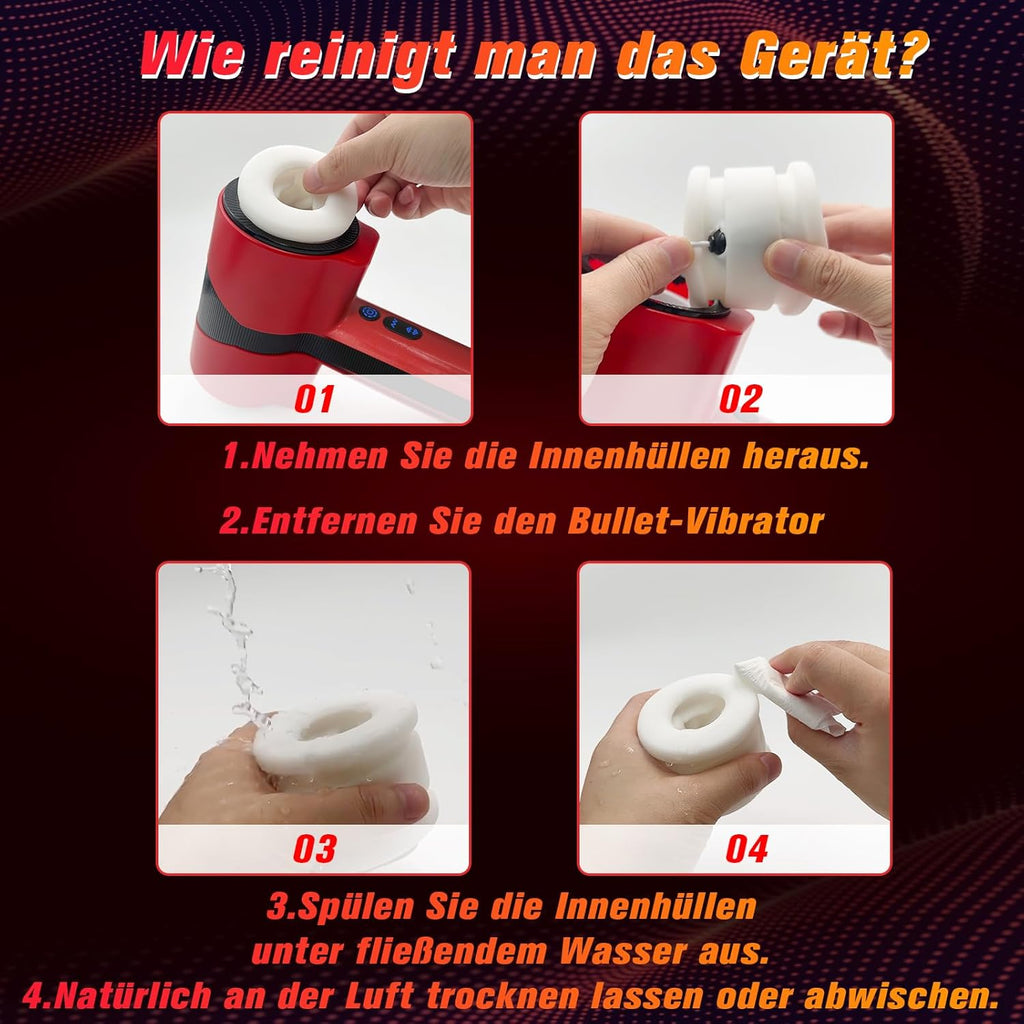 Wie reinigt man das Gerät?

01

02

1.Nehmen Sie die Innenhüllen heraus.

2.Entfernen Sie den Bullet-Vibrator

03

04

3.Spülen Sie die Innenhüllen unter fließendem Wasser aus.

4.Natürlich an der Luft trocknen lassen oder abwischen.